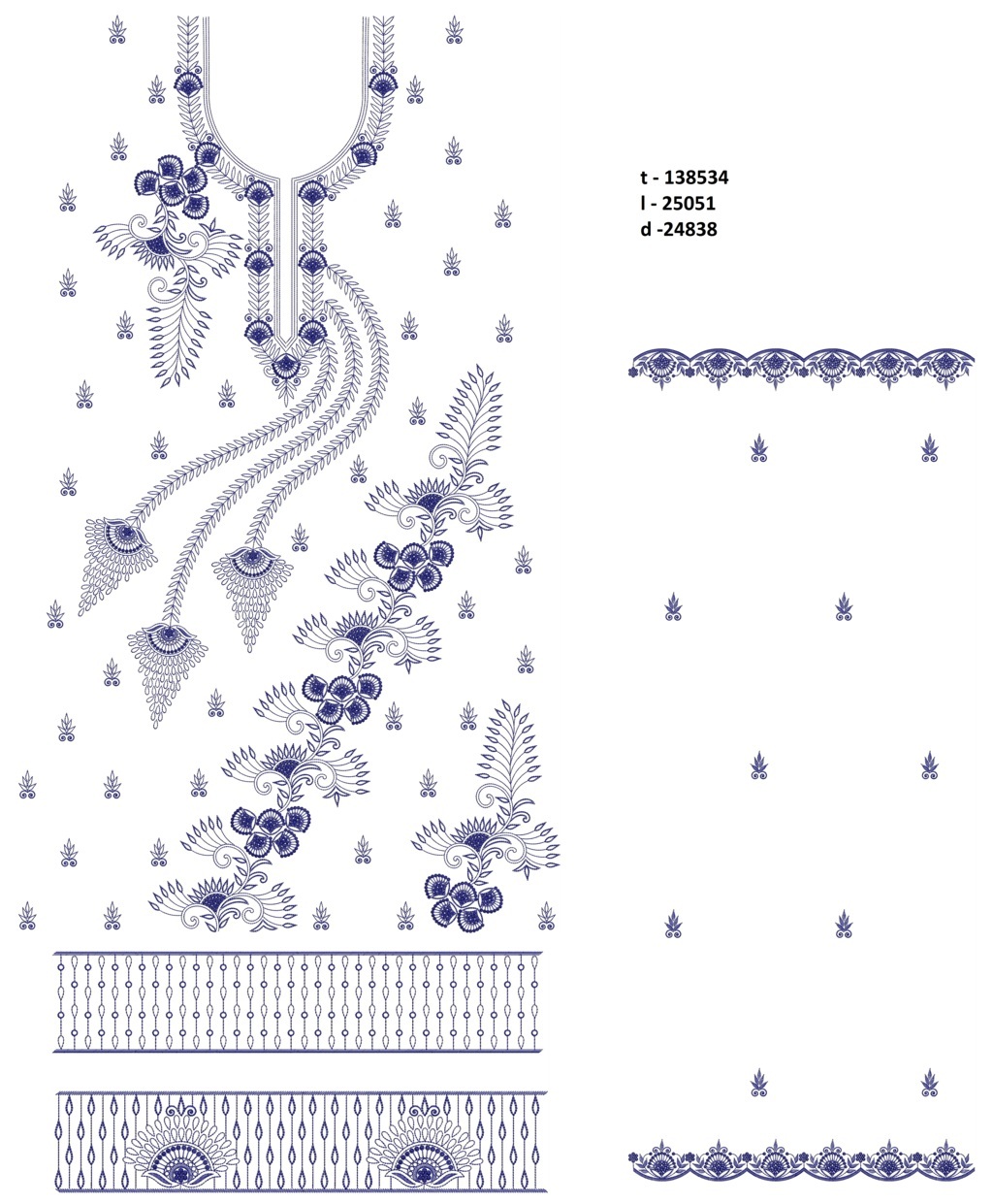 t - 138534
l - 25051
d -24838