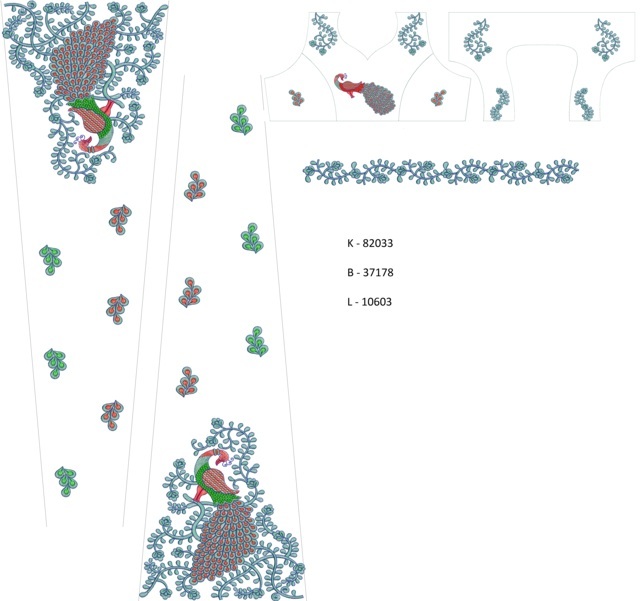 K - 82033

B - 37178

L - 10603