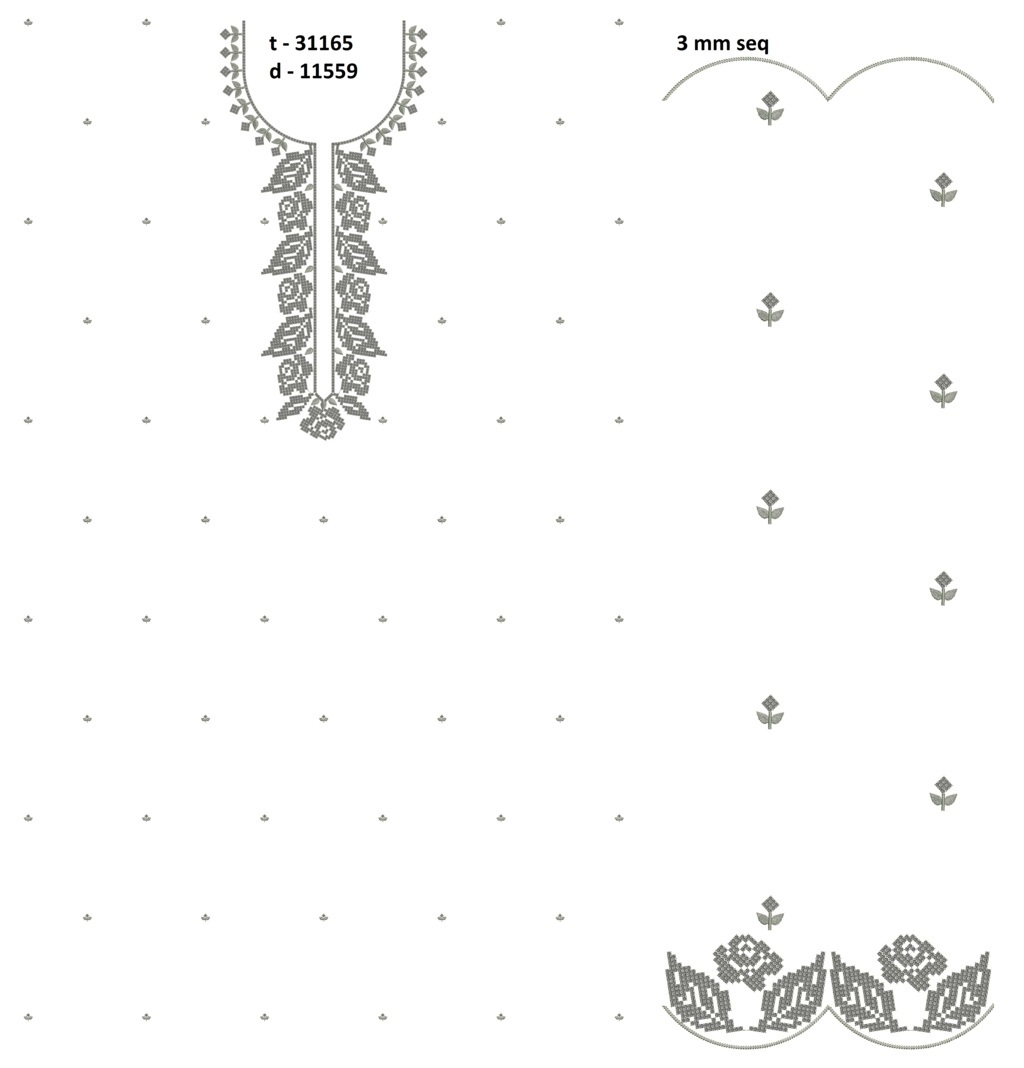 t - 31165
d - 11559

3 mm seq