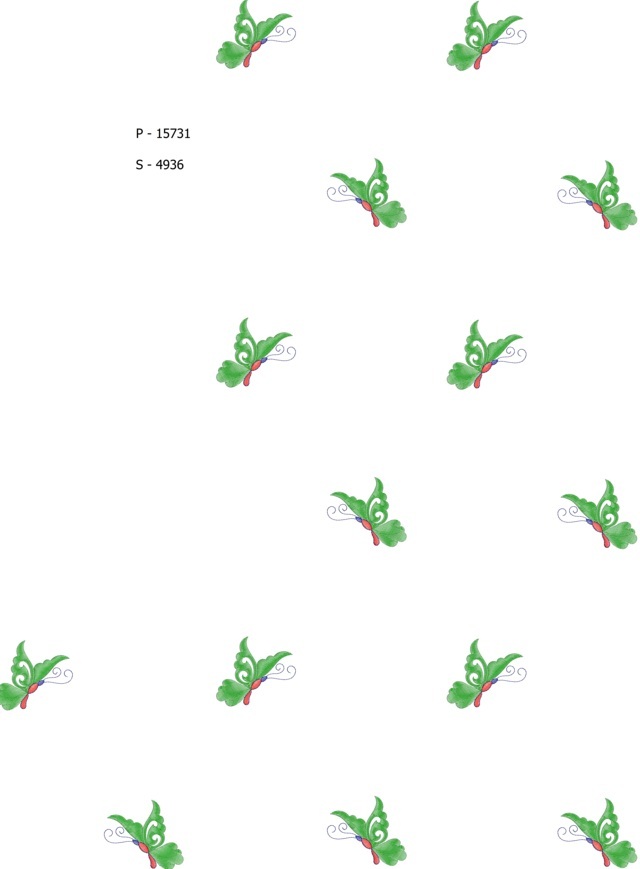 P - 15731

S - 4936