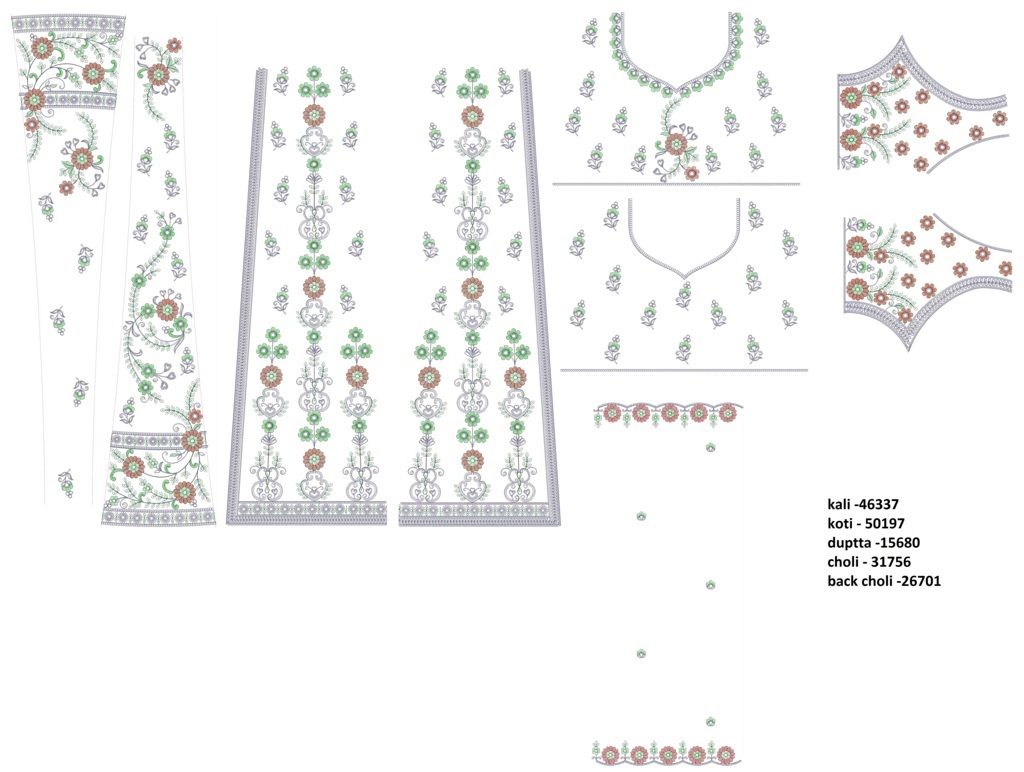 kali -46337
koti - 50197
duptta -15680
choli - 31756
back choli -26701