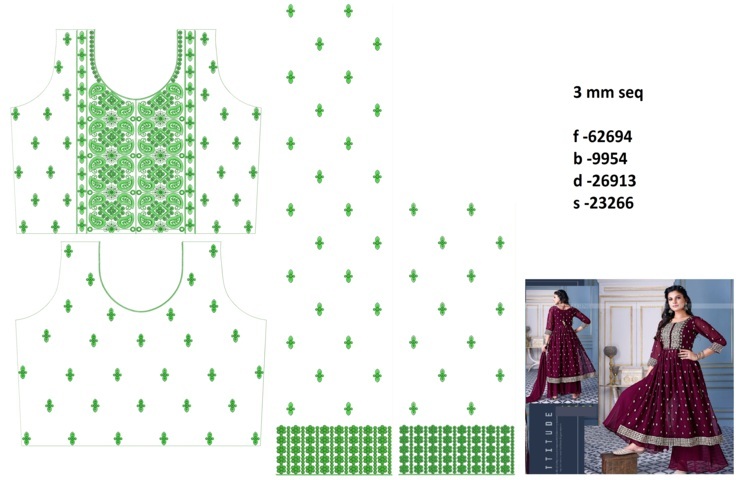 3 mm seq

f -62694
b -9954
d -26913
s -23266

TTITUDE