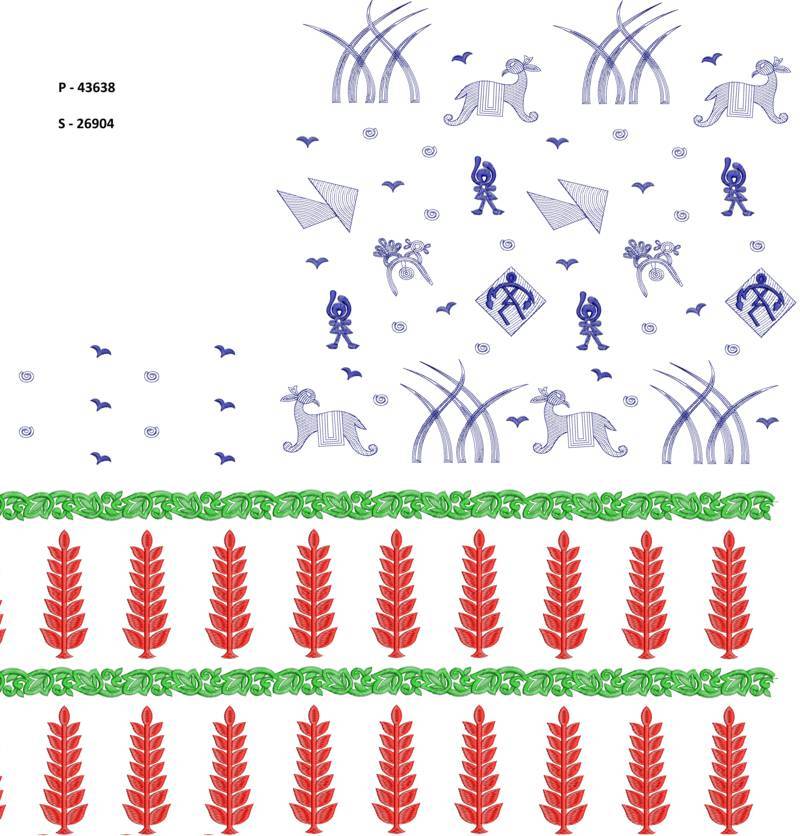 P - 43638

S - 26904