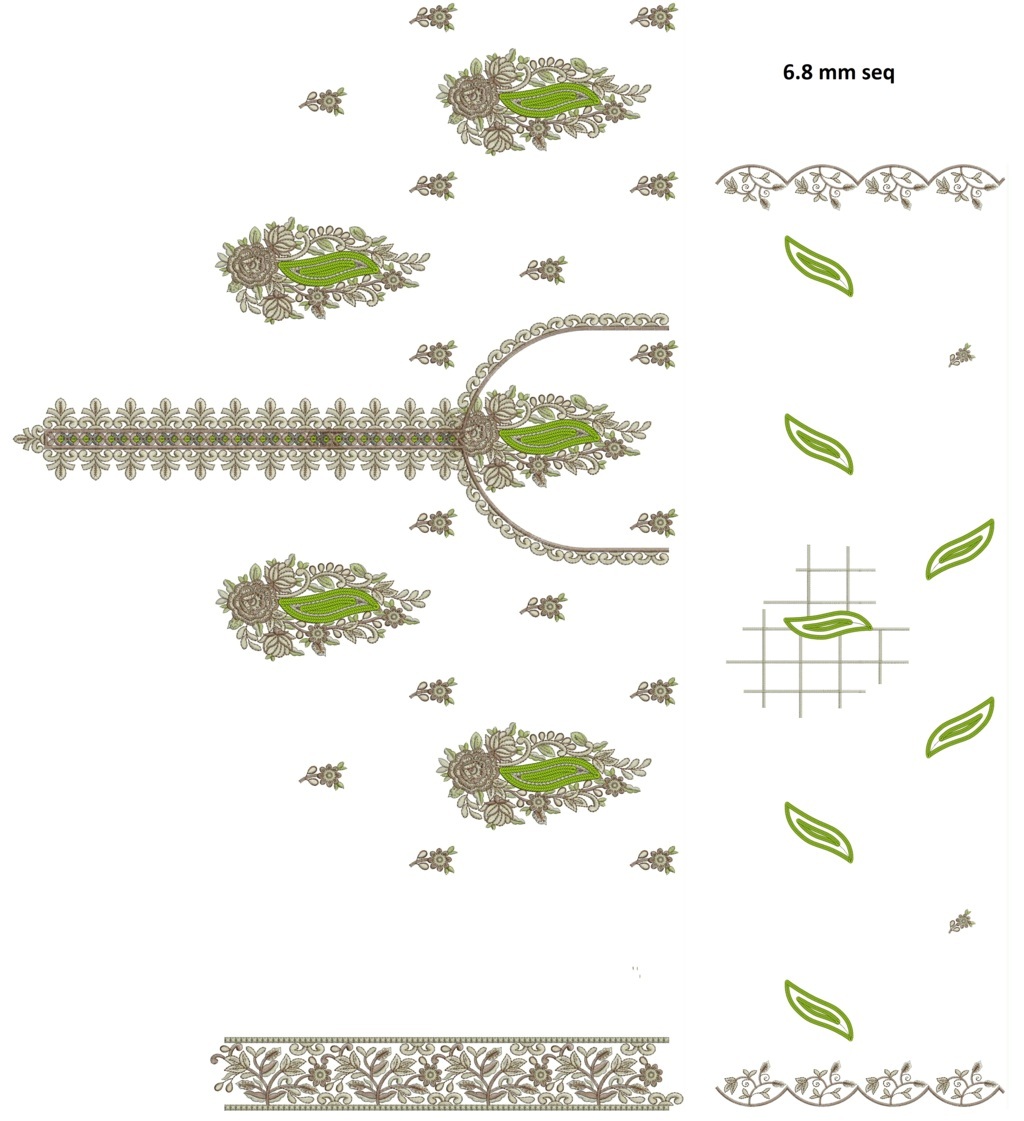 6.8 mm seq